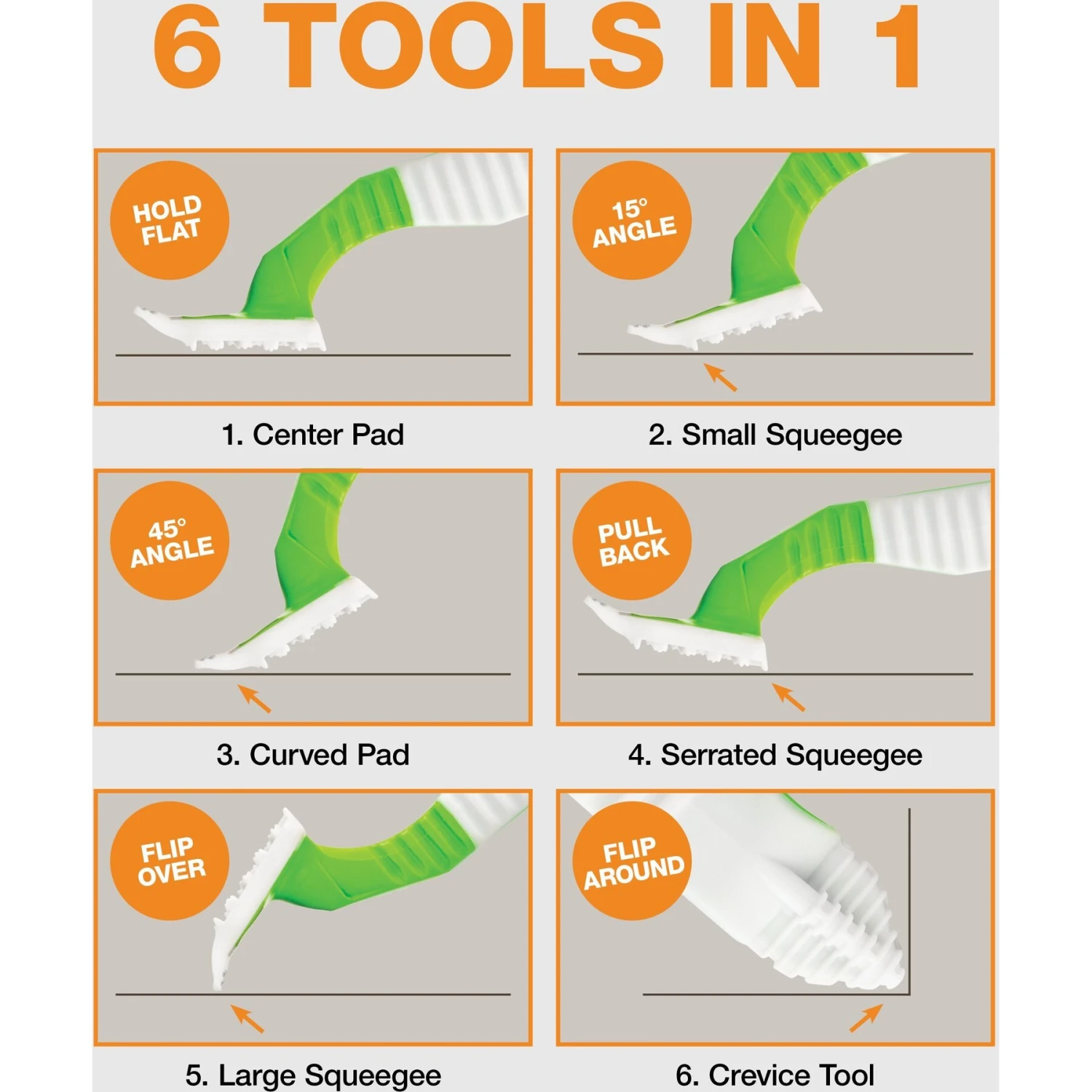 6 TOOLS IN 1

HOLD FLAT

1. Center Pad

15° ANGLE

2. Small Squeegee

45° ANGLE

3. Curved Pad

PULL BACK

4. Serrated Squeegee

FLIP OVER

5. Large Squeegee

FLIP AROUND

6. Crevice Tool