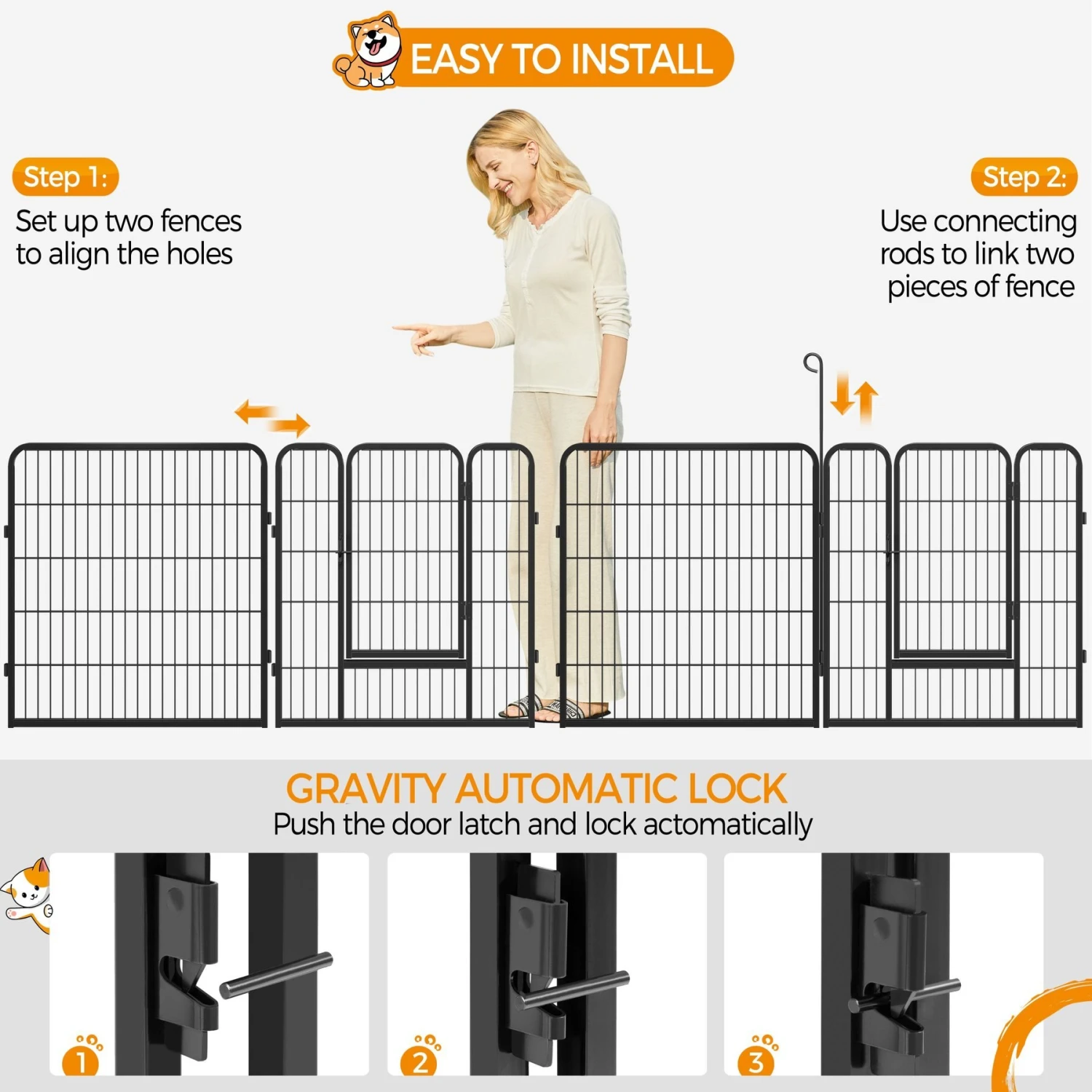 EASY TO INSTALL

Step 1:
Set up two fences to align the holes

Step 2:
Use connecting rods to link two pieces of fence

GRAVITY AUTOMATIC LOCK
Push the door latch and lock actomatically

1

2

3