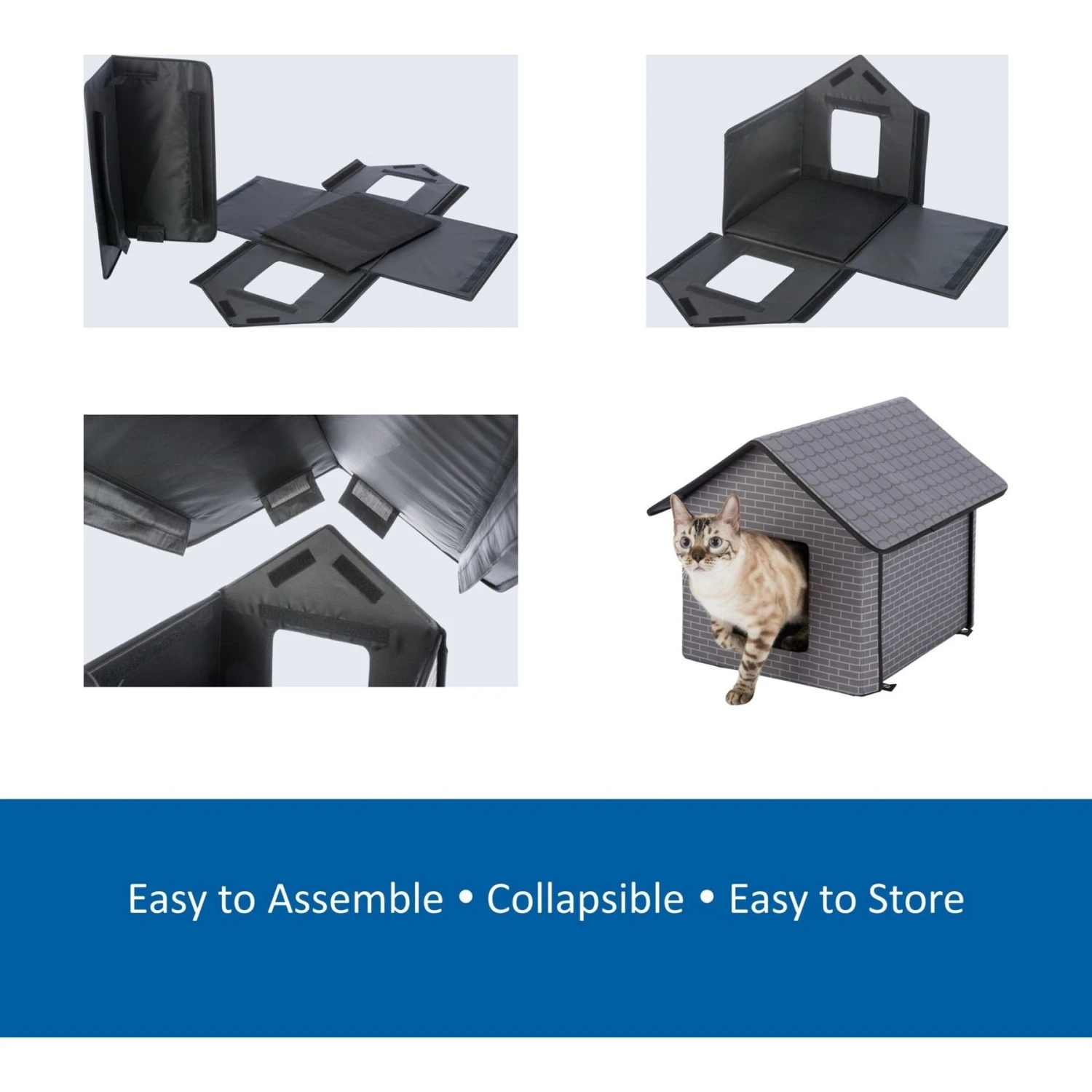 Easy to Assemble • Collapsible • Easy to Store