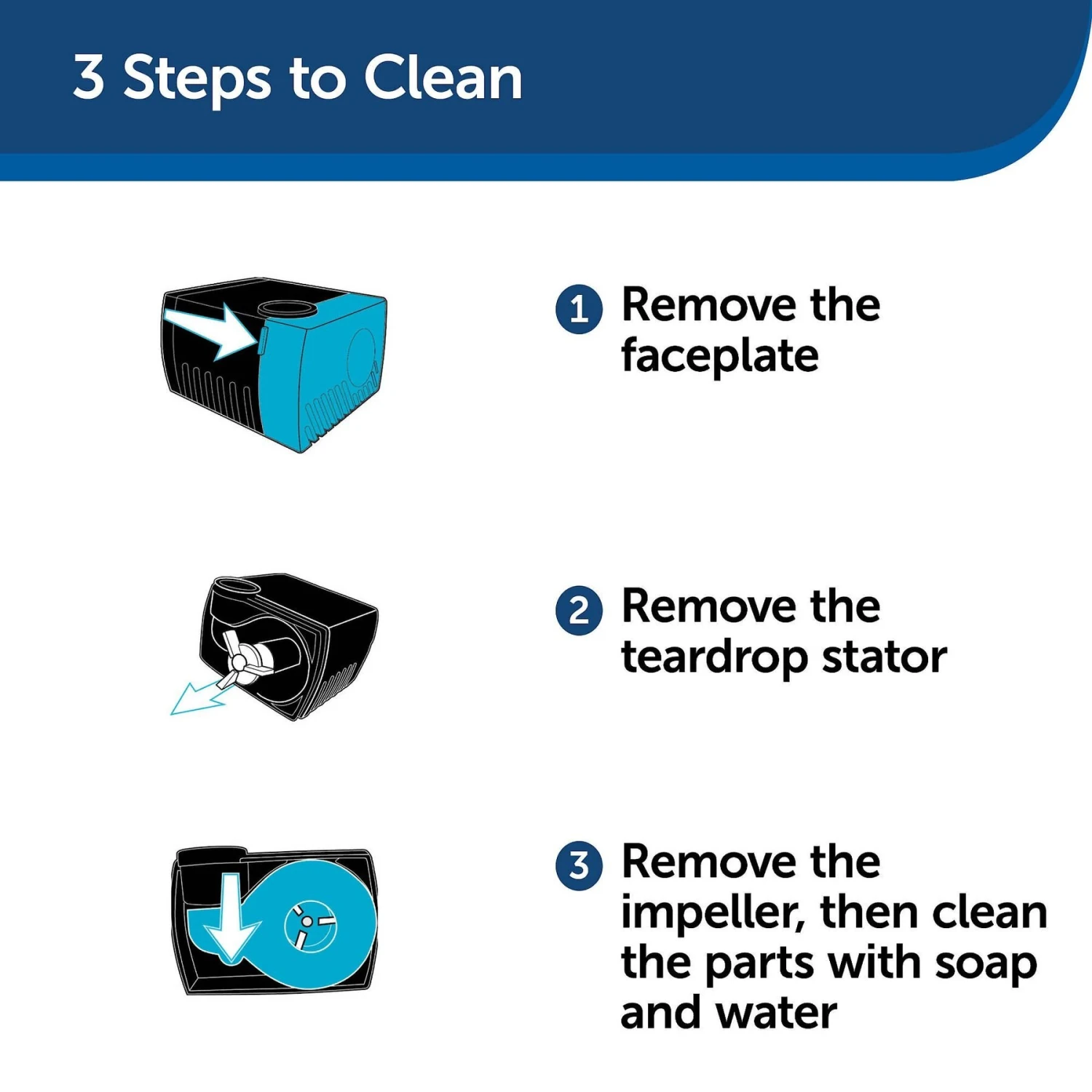 3 Steps to Clean

1 Remove the faceplate

2 Remove the teardrop stator

3 Remove the impeller, then clean the parts with soap and water