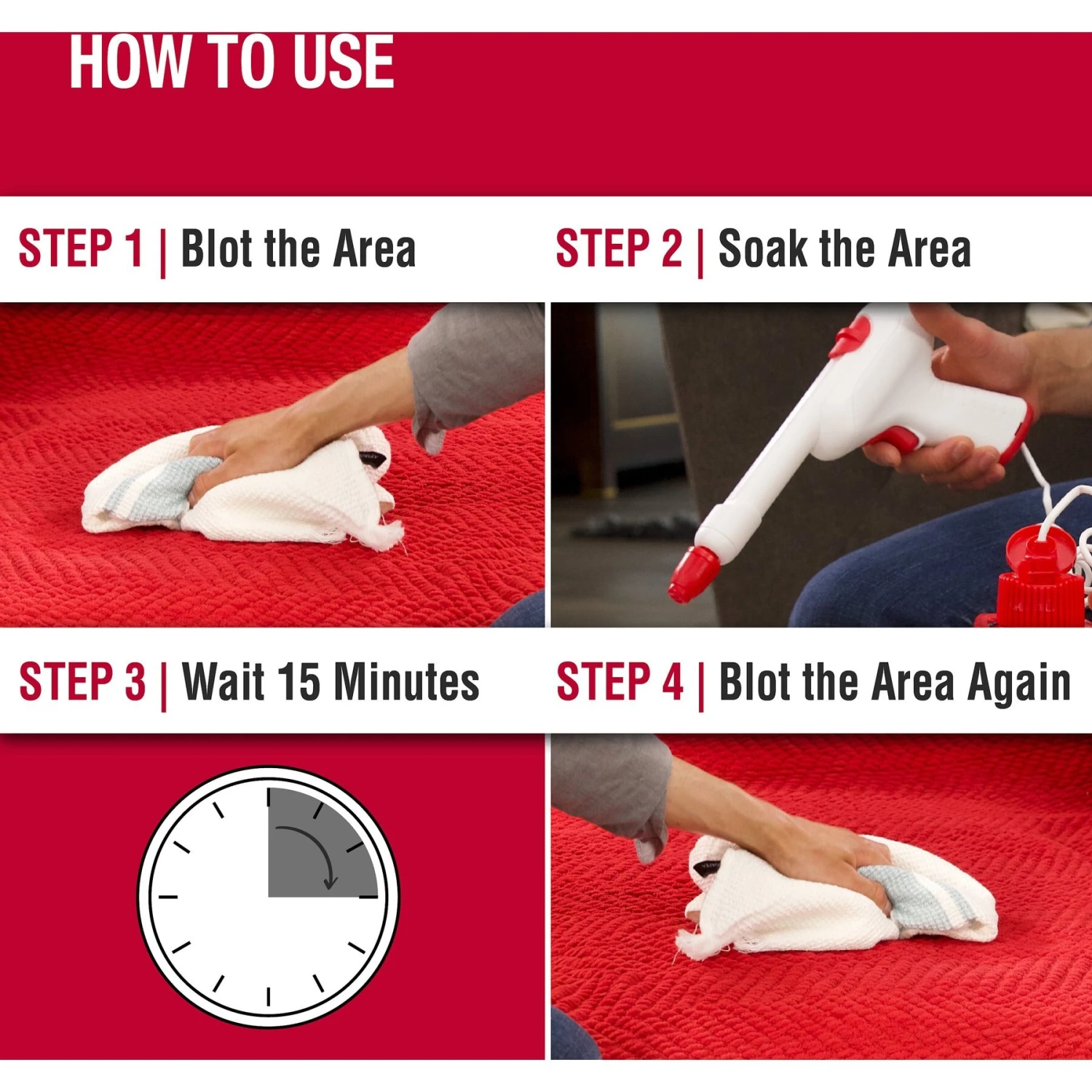 HOW TO USE

STEP 1 | Blot the Area

STEP 2 | Soak the Area

STEP 3 | Wait 15 Minutes

STEP 4 | Blot the Area Again