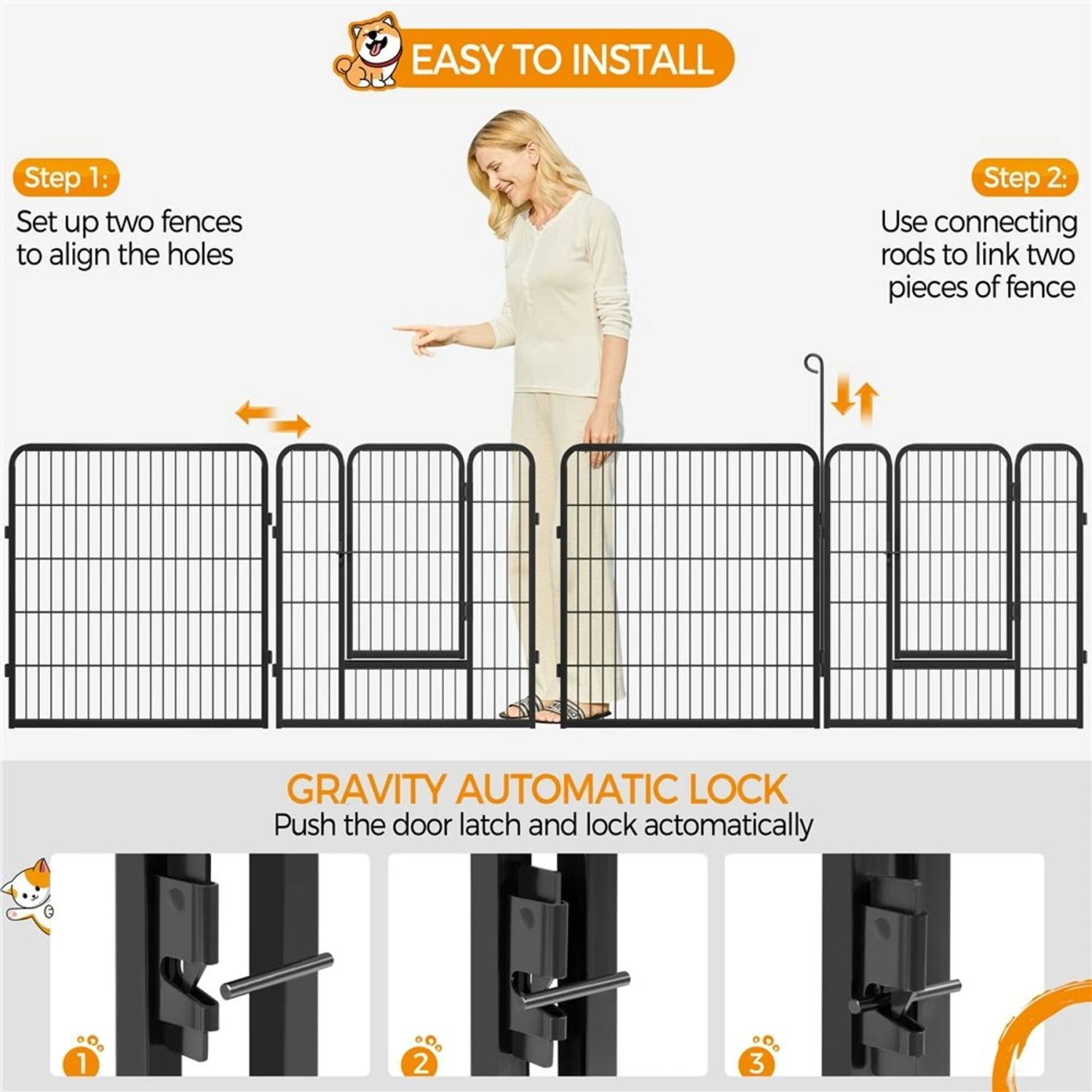 EASY TO INSTALL

Step 1:
Set up two fences to align the holes

Step 2:
Use connecting rods to link two pieces of fence

GRAVITY AUTOMATIC LOCK
Push the door latch and lock actomatically

1

2

3